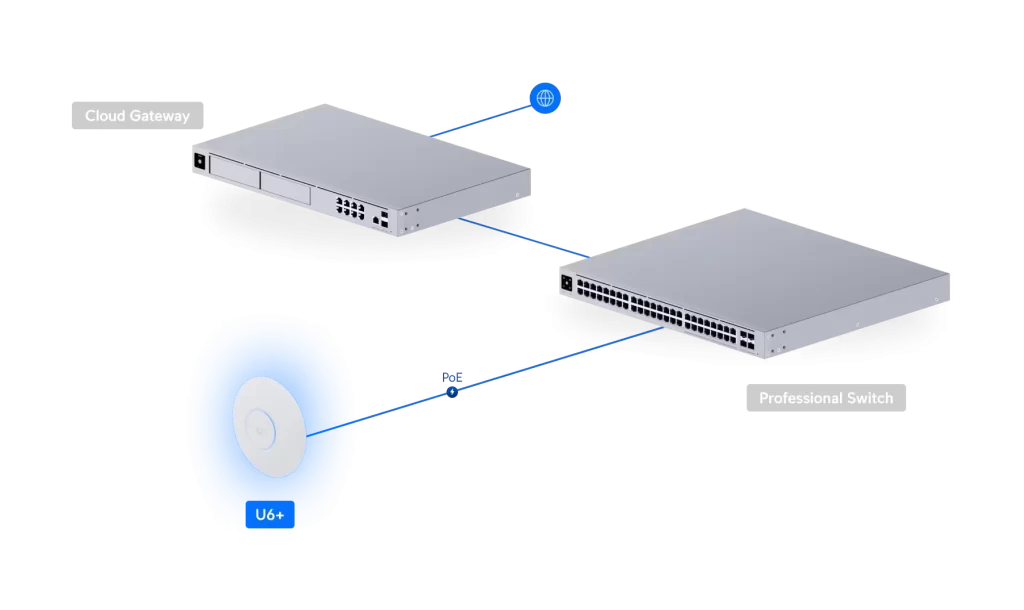 Cloud Gateway

PoE

Professional Switch

U6+